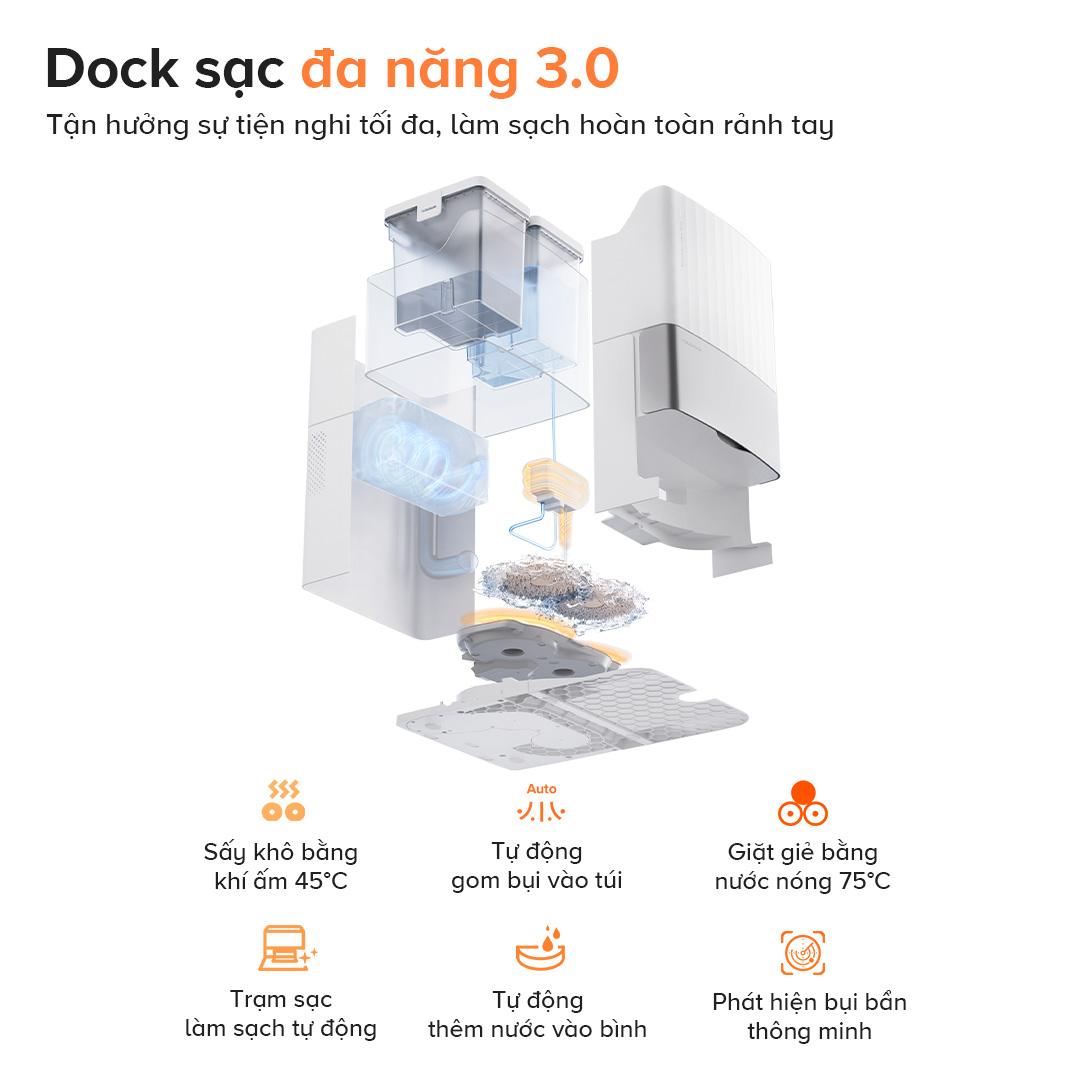 Dock sạc đa năng 3.0

Tận hưởng sự tiện nghi tối đa, làm sạch hoàn toàn rảnh tay

Sấy khô bằng khí ấm 45°C

Auto

Tự động gom bụi vào túi

Giặt giẻ bằng nước nóng 75°C

Trạm sạc làm sạch tự động

Tự động thêm nước vào bình

Phát hiện bụi bẩn thông minh